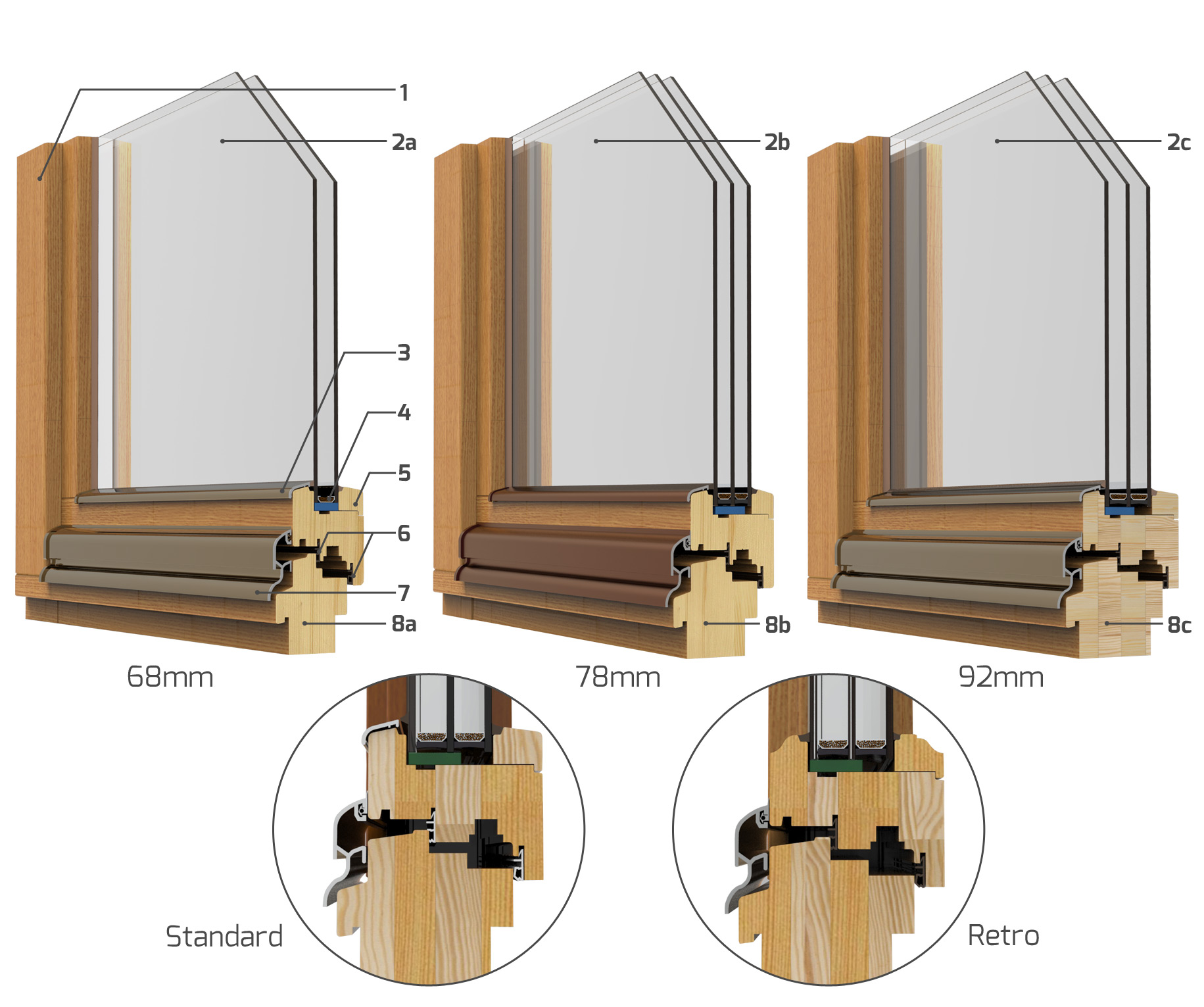 1
2a
3
4
5
6
7
8a
68mm

2b
8b
78mm

2c
8c
92mm

Standard

Retro